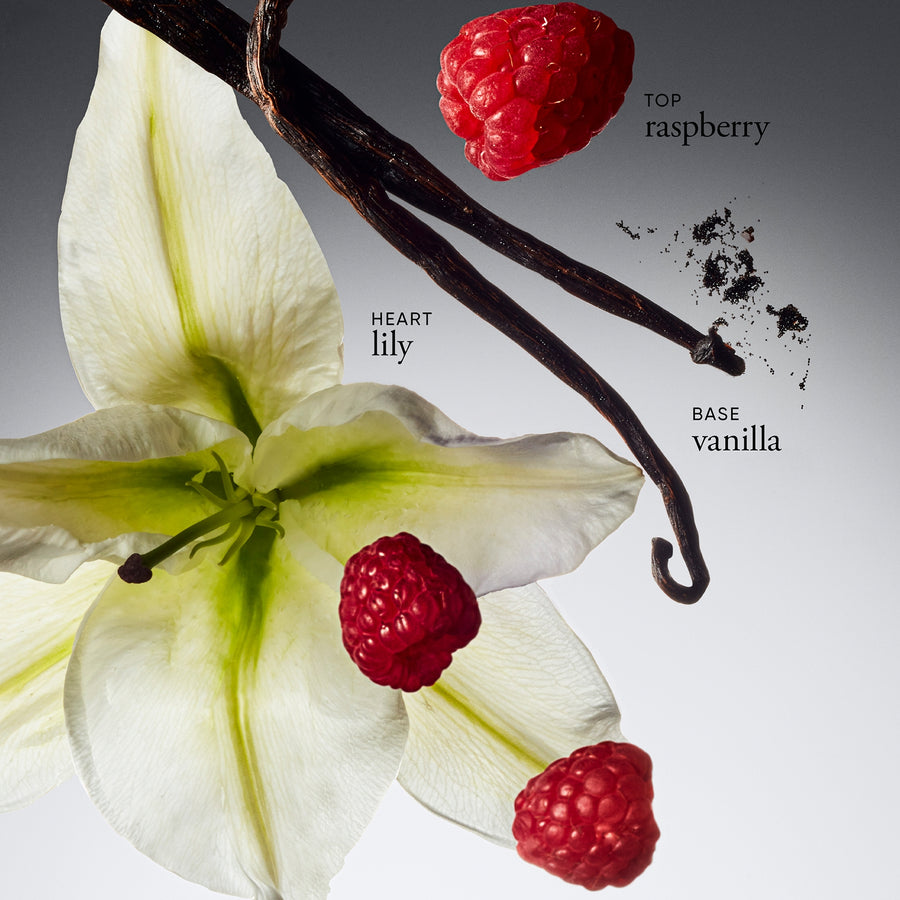 TOP
raspberry

HEART
lily

BASE
vanilla