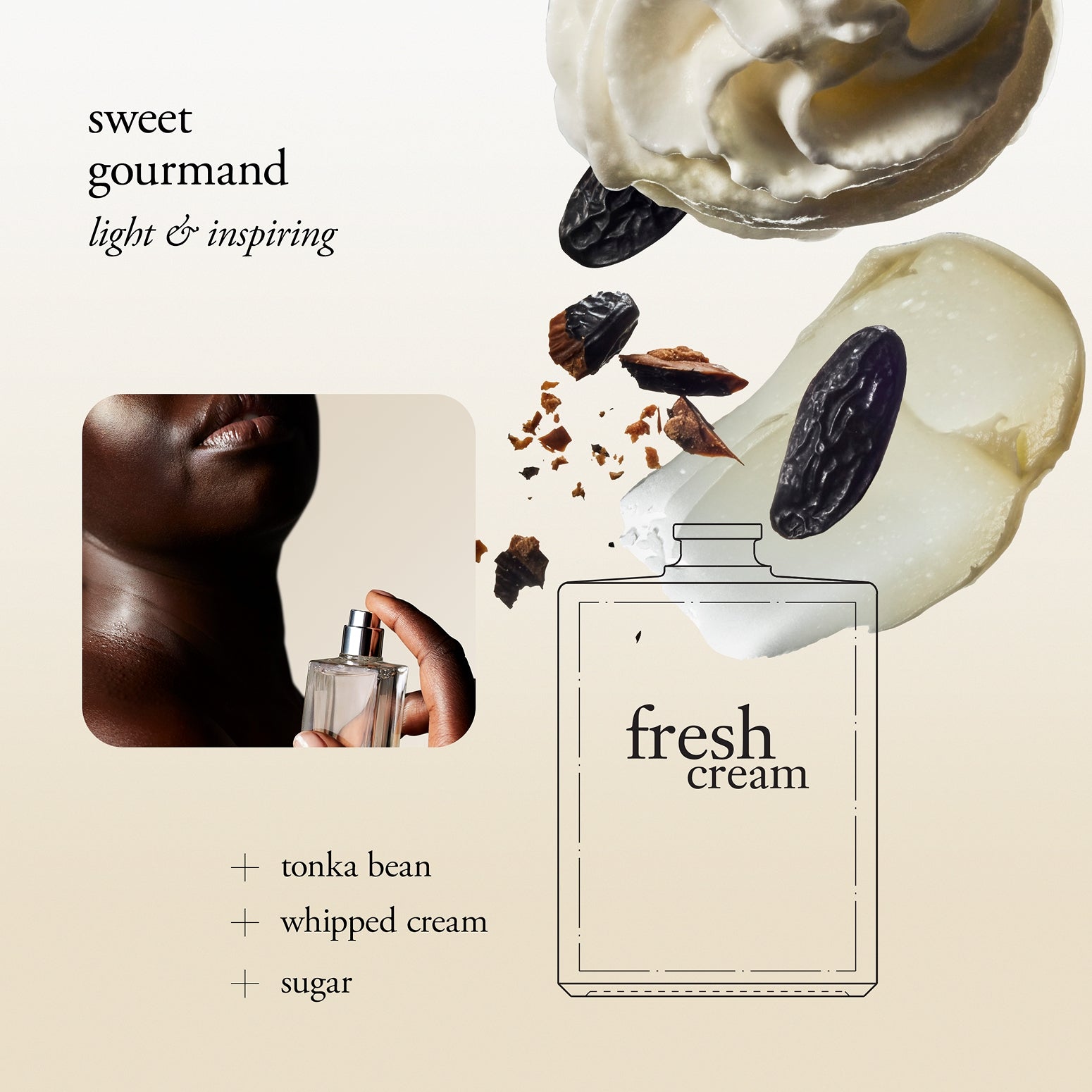 sweet
gourmand
light & inspiring

fresh
cream

+ tonka bean
+ whipped cream
+ sugar