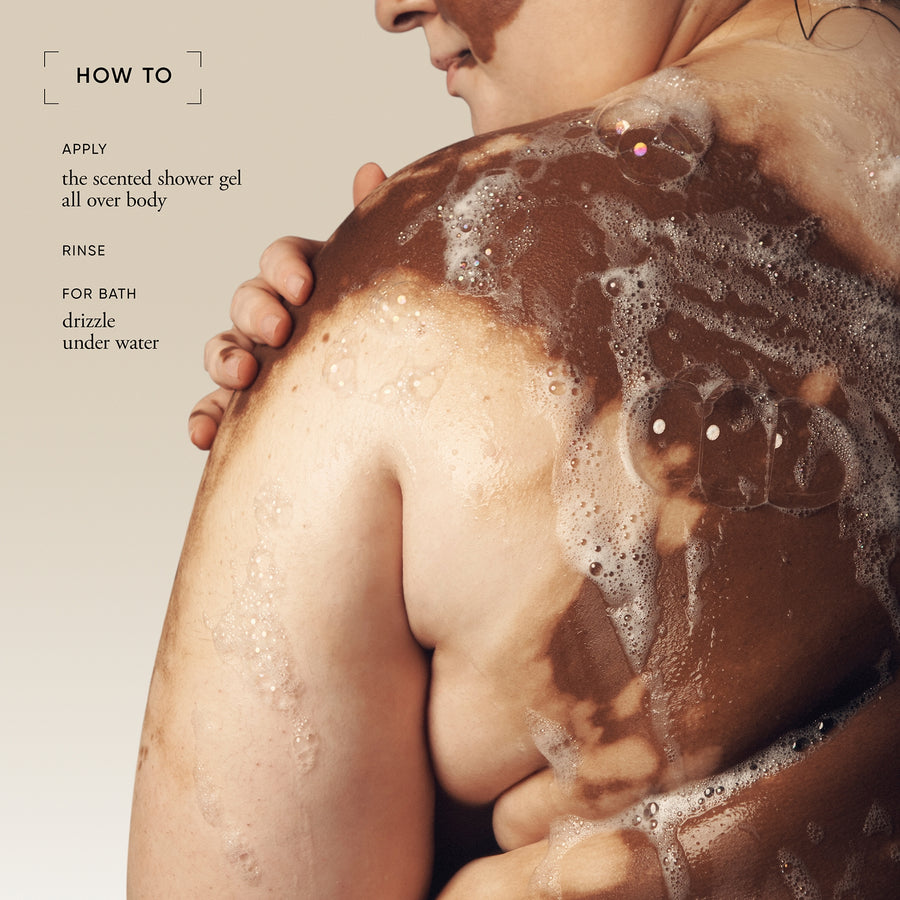 HOW TO

APPLY
the scented shower gel all over body

RINSE

FOR BATH
drizzle under water